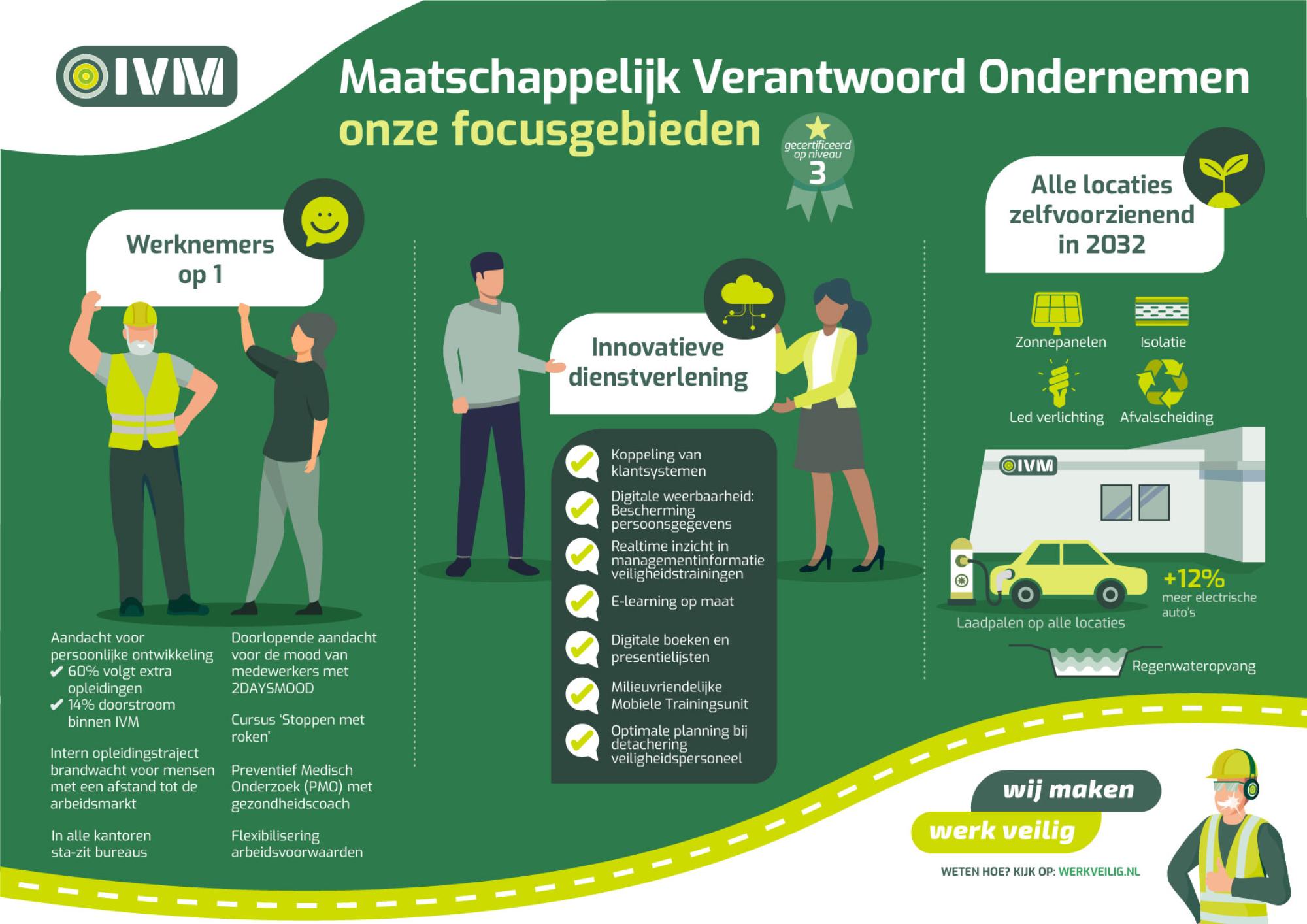 IVM

Maatschappelijk Verantwoord Ondernemen
onze focusgebieden

gecertificeerd op niveau 3

Werknemers op 1

Aandacht voor persoonlijke ontwikkeling
✔ 60% volgt extra opleidingen
✔ 14% doorstroom binnen IVM

Intern opleidingstraject brandwacht voor mensen met een afstand tot de arbeidsmarkt

In alle kantoren sta-zit bureaus

Doorlopende aandacht voor de mood van medewerkers met 2DAYSMOOD

Cursus 'Stoppen met roken'

Preventief Medisch Onderzoek (PMO) met gezondheidscoach

Flexibilisering arbeidsvoorwaarden

Innovatieve dienstverlening

Koppeling van klantsystemen

Digitale weerbaarheid: Bescherming persoonsgegevens

Realtime inzicht in managementinformatie veiligheidstrainingen

E-learning op maat

Digitale boeken en presentielijsten

Milieuvriendelijke Mobiele Trainingsunit

Optimale planning bij detachering veiligheidspersoneel

Alle locaties zelfvoorzienend in 2032

Zonnepanelen
Isolatie
Led verlichting
Afvalscheiding

IVM

Laadpalen op alle locaties

+12% meer electrische auto's

Regenwateropvang

wij maken
werk veilig

WETEN HOE? KIJK OP: WERKVEILIG.NL